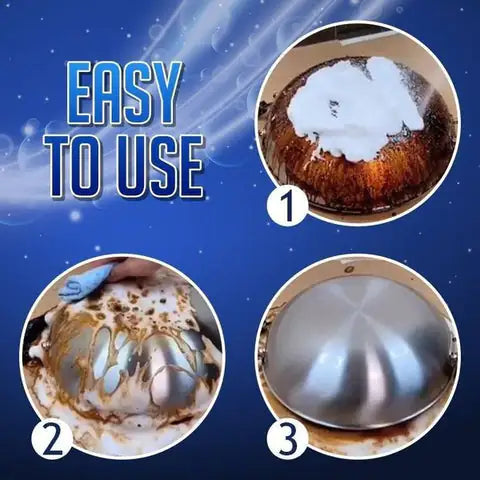 EASY TO USE

1

2

3