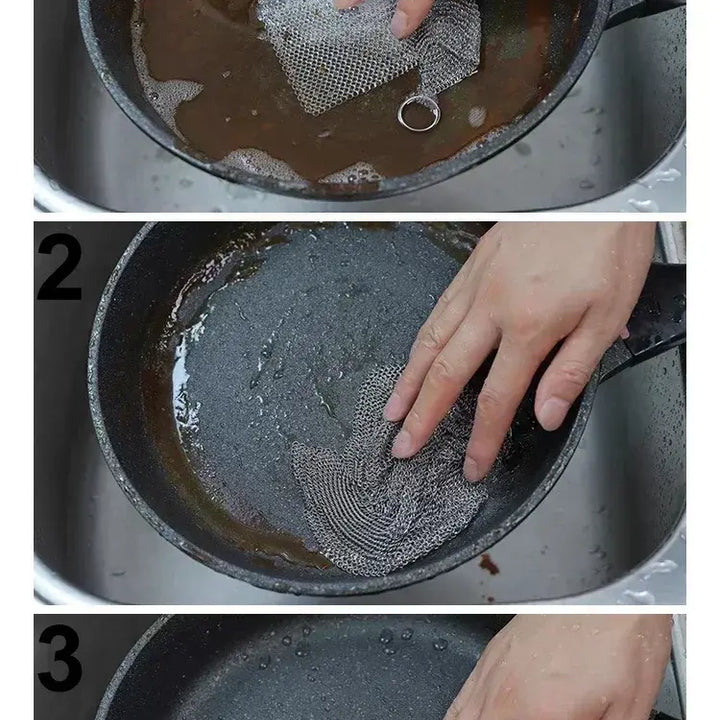 2

3